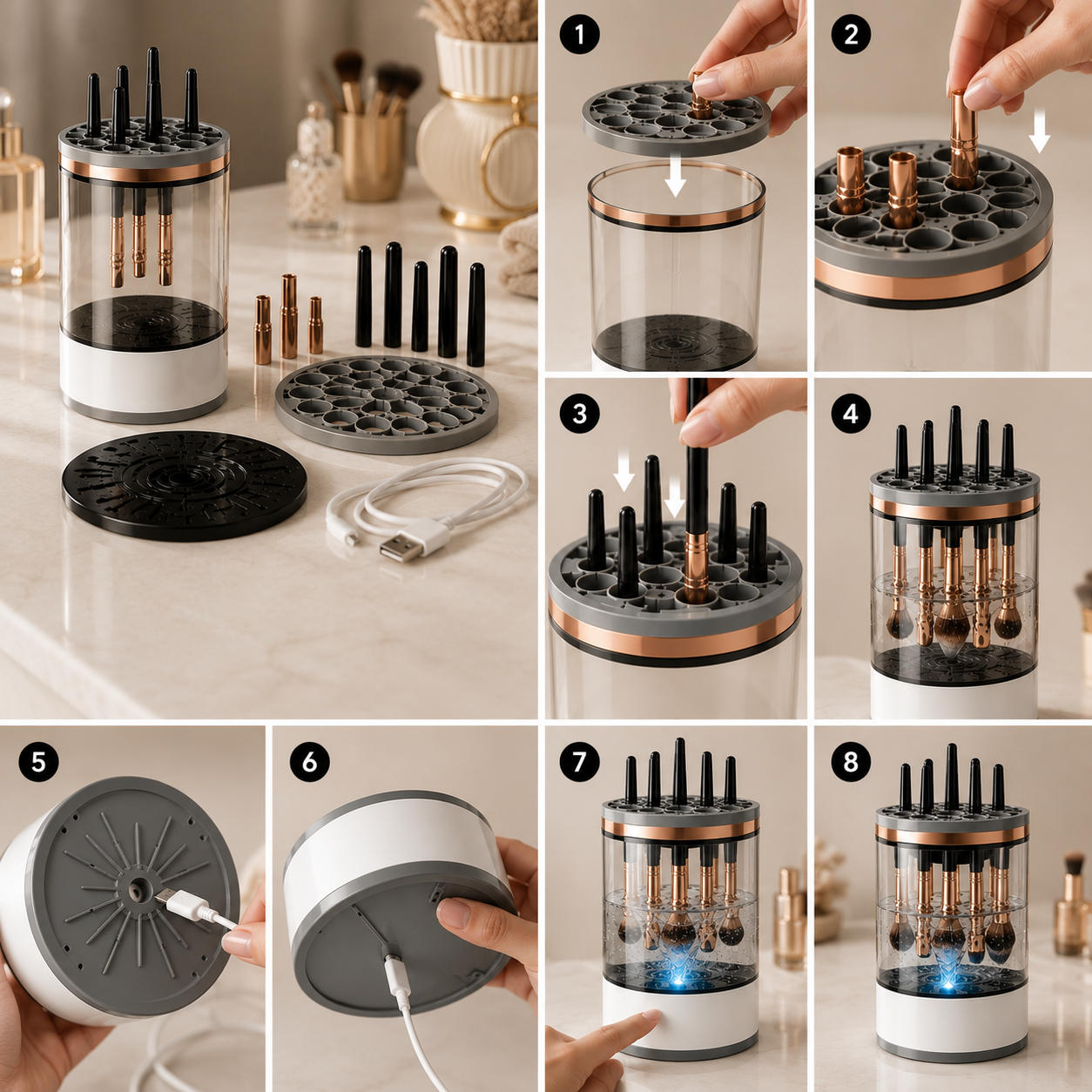 1
2
3
4
5
6
7
8